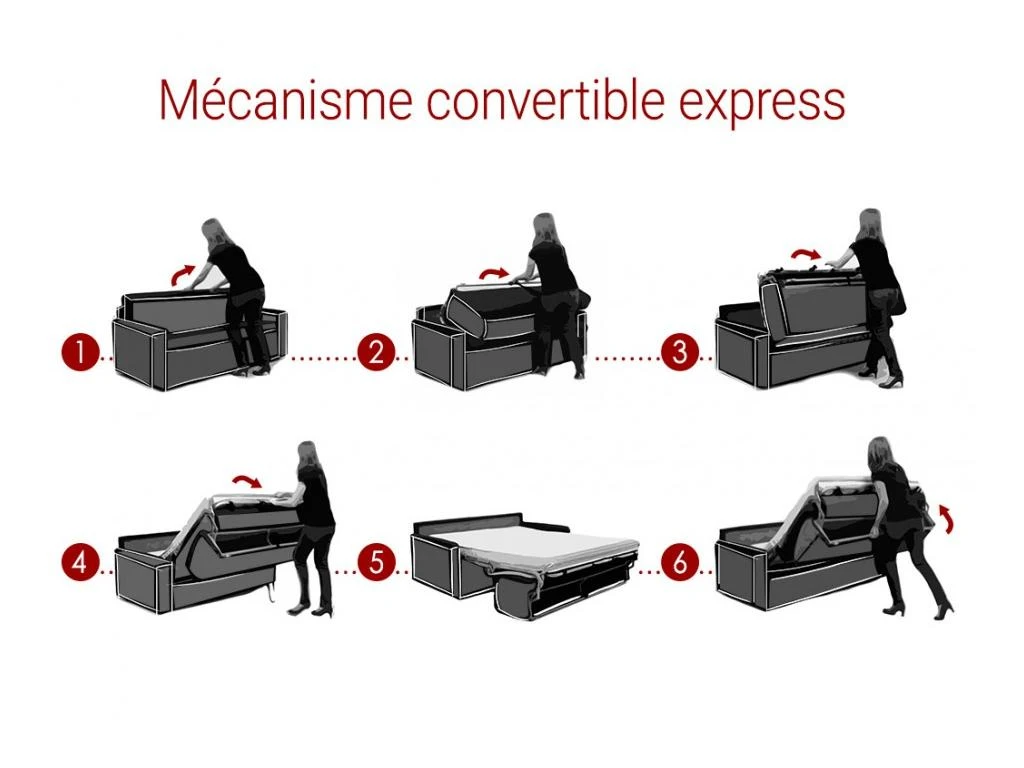 Mécanisme convertible express

1

2

3

4

5

6