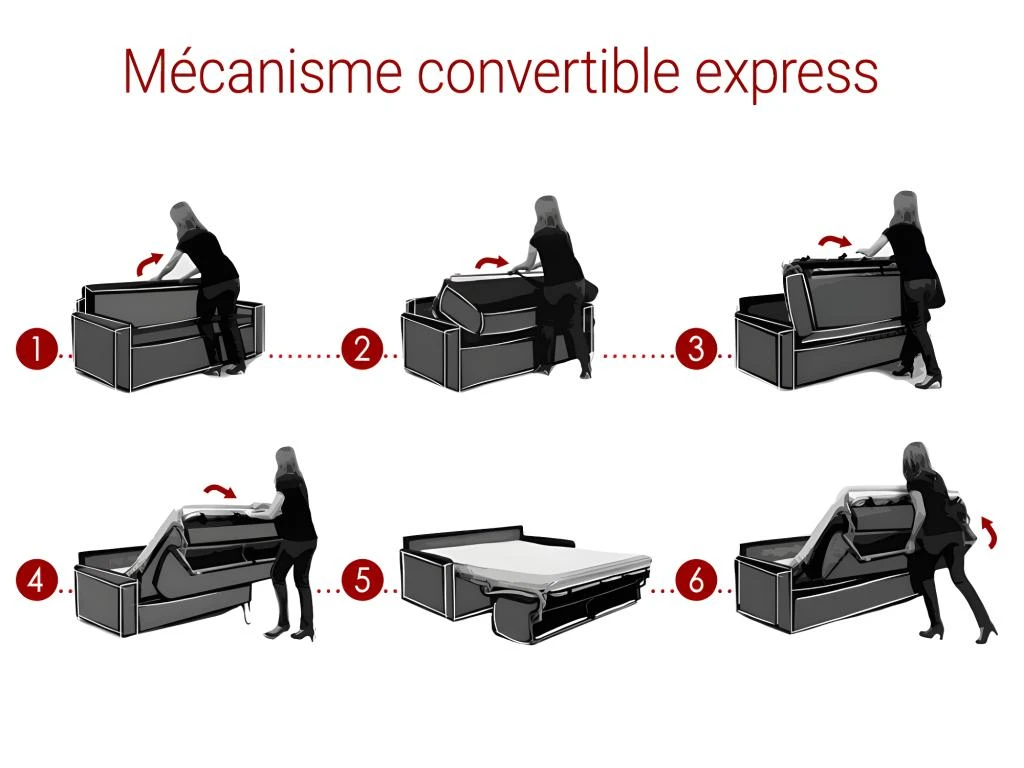 Mécanisme convertible express

1

2

3

4

5

6