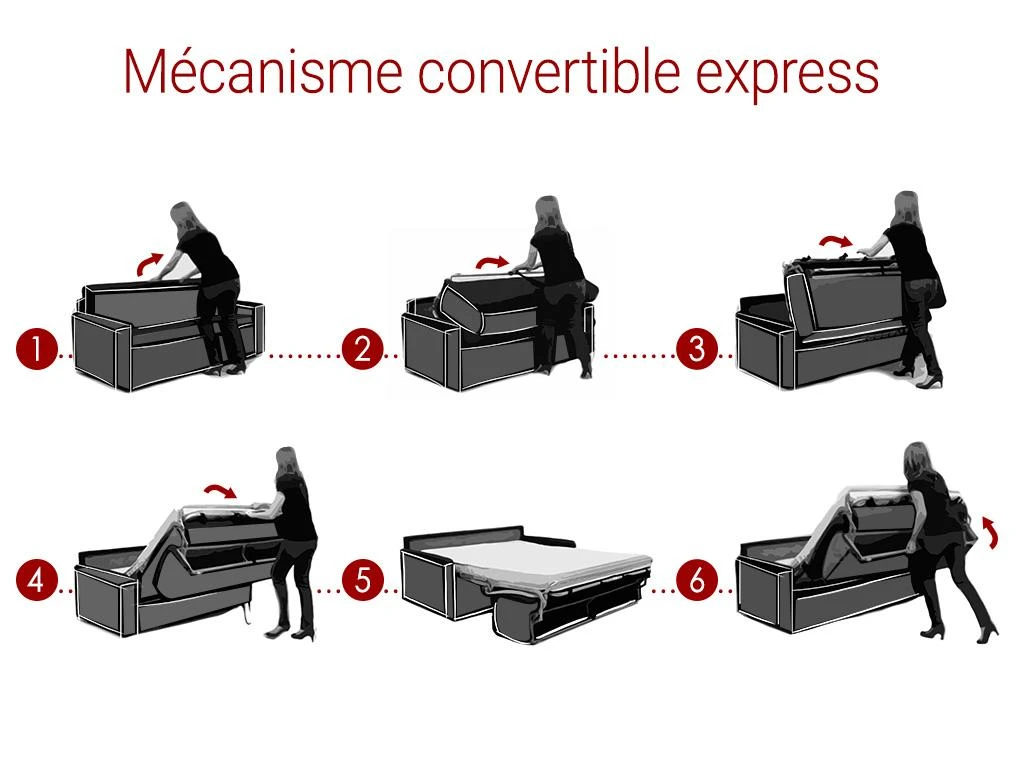 Mécanisme convertible express

1

2

3

4

5

6